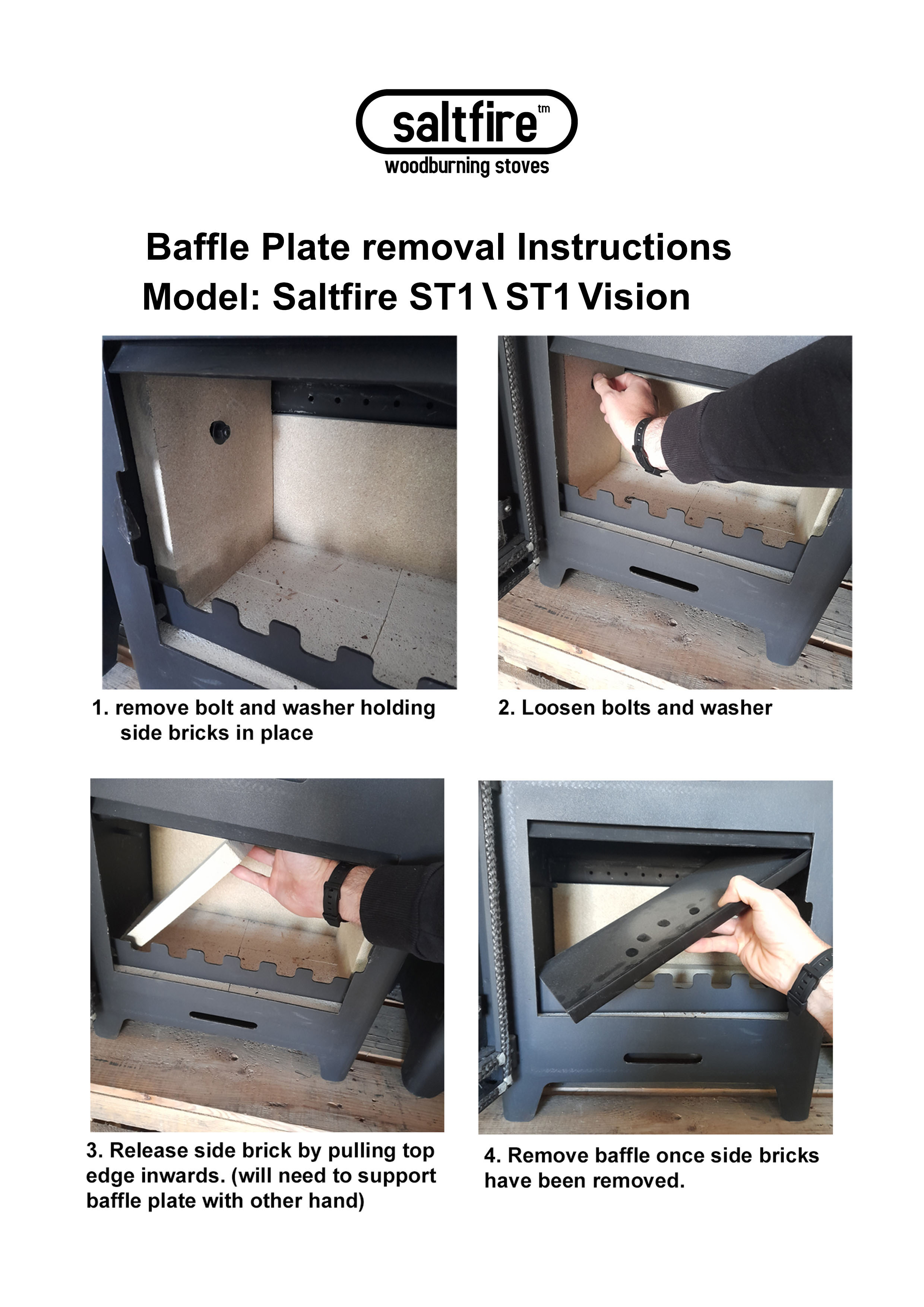 saltfire tm
woodburning stoves

Baffle Plate removal Instructions
Model: Saltfire ST1 \ ST1 Vision

1. remove bolt and washer holding side bricks in place

2. Loosen bolts and washer

3. Release side brick by pulling top edge inwards. (will need to support baffle plate with other hand)

4. Remove baffle once side bricks have been removed.